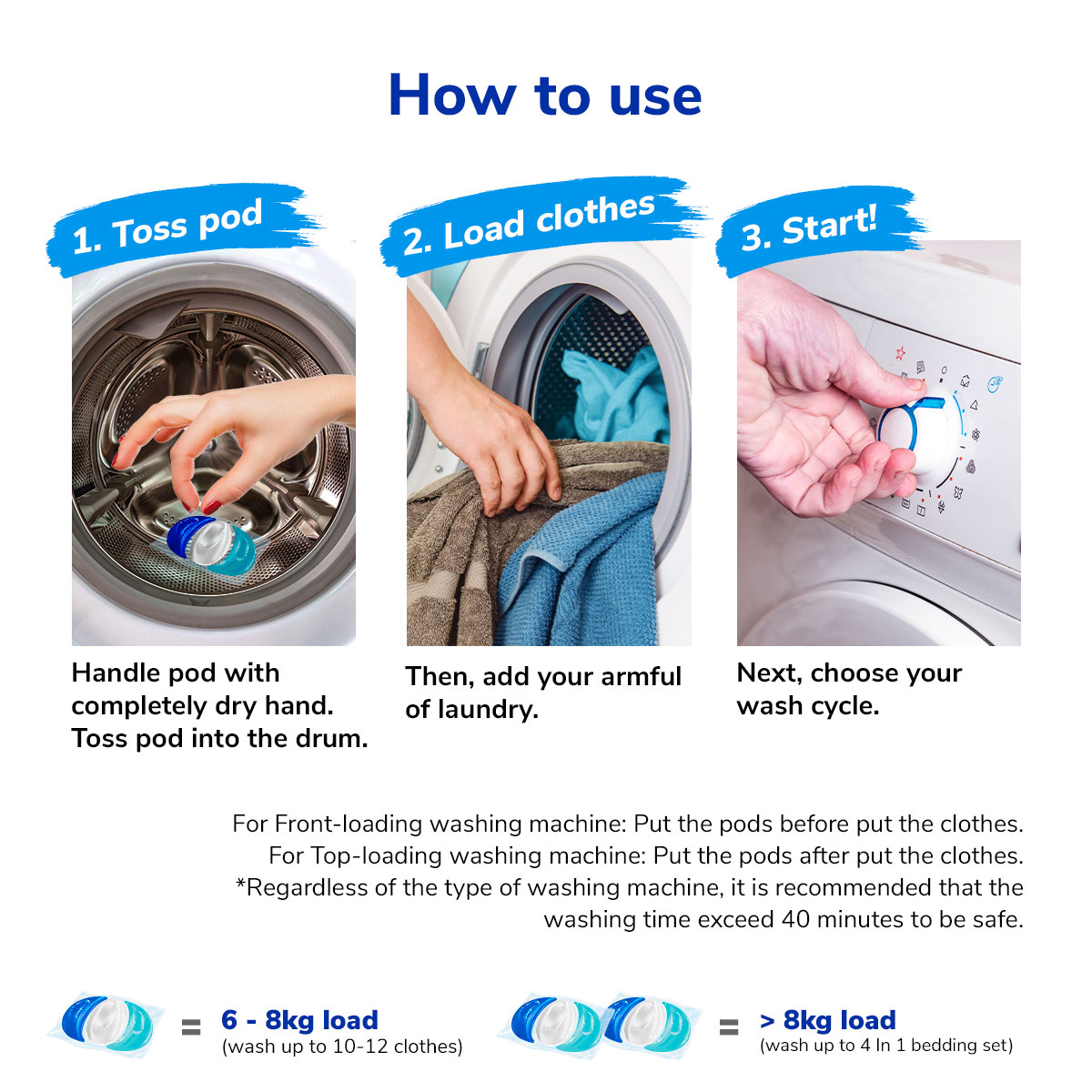 How to use

1. Toss pod

Handle pod with completely dry hand. Toss pod into the drum.

2. Load clothes

Then, add your armful of laundry.

3. Start!

Next, choose your wash cycle.

For Front-loading washing machine: Put the pods before put the clothes.
For Top-loading washing machine: Put the pods after put the clothes.
*Regardless of the type of washing machine, it is recommended that the washing time exceed 40 minutes to be safe.

= 6 - 8kg load
(wash up to 10-12 clothes)

= > 8kg load
(wash up to 4 In 1 bedding set)